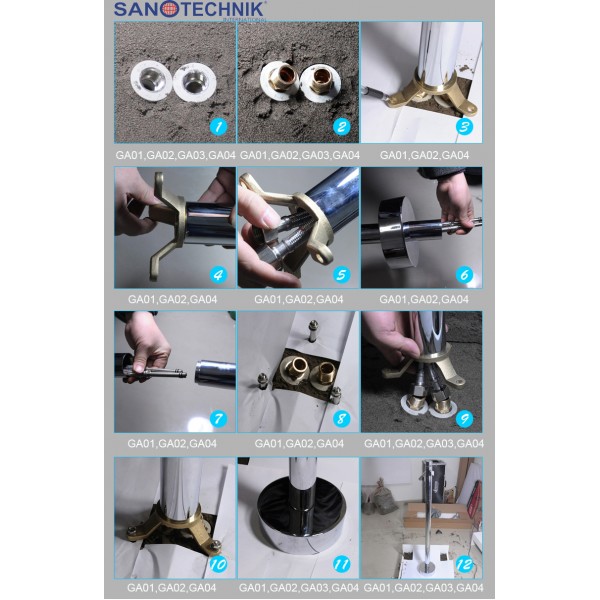 SANOTECHNIK
INTERNATIONAL

1
GA01,GA02,GA03,GA04

2
GA01,GA02,GA03,GA04

3
GA01,GA02,GA04

4
GA01,GA02,GA04

5
GA01,GA02,GA04

6
GA01,GA02,GA04

7
GA01,GA02,GA04

8
GA01,GA02,GA04

9
GA01,GA02,GA03,GA04

10
GA01,GA02,GA04

11
GA01,GA02,GA03,GA04

12
GA01,GA02,GA03,GA04