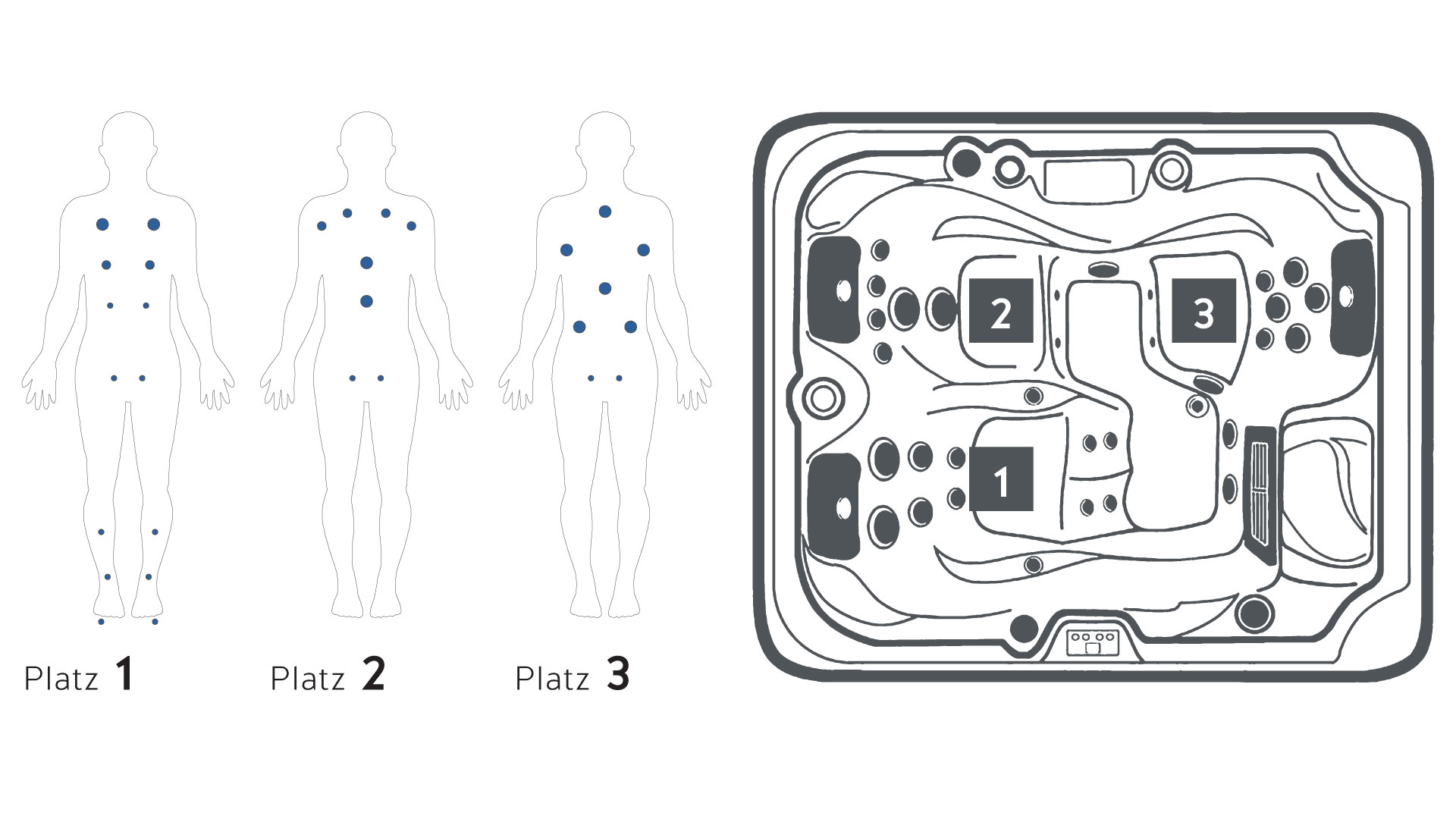 Platz 1

Platz 2

Platz 3

2

3

1